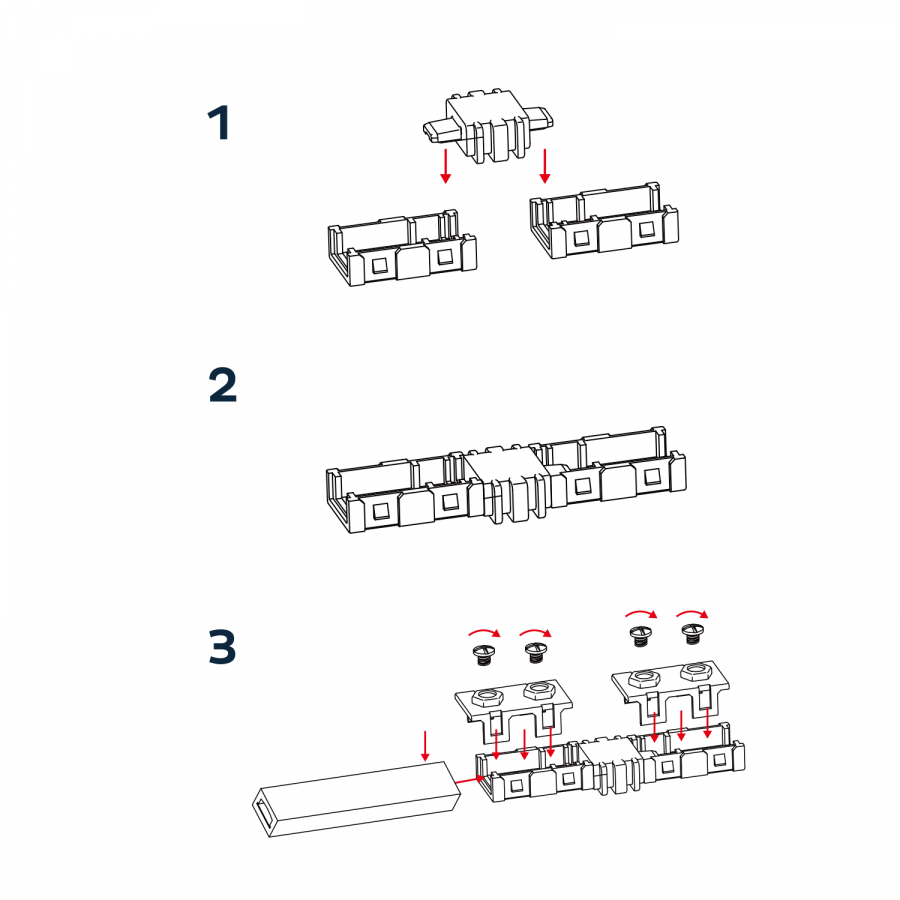 1

2

3