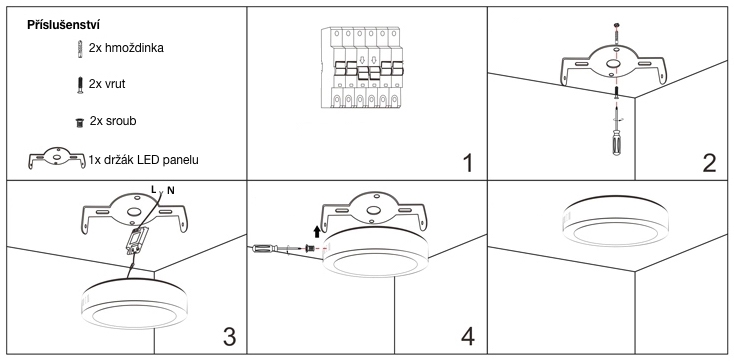 Příslušenství

2x hmoždinka

2x vrut

2x sroub

1x držák LED panelu

1

2

L N

3

4